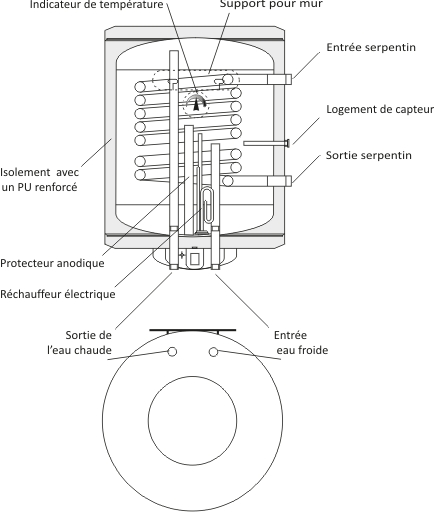 Indicateur de température

Support pour mur

Entrée serpentin

Logement de capteur

Sortie serpentin

Isolement avec un PU renforcé

Protecteur anodique

Réchauffeur électrique

Sortie de l'eau chaude

Entrée eau froide